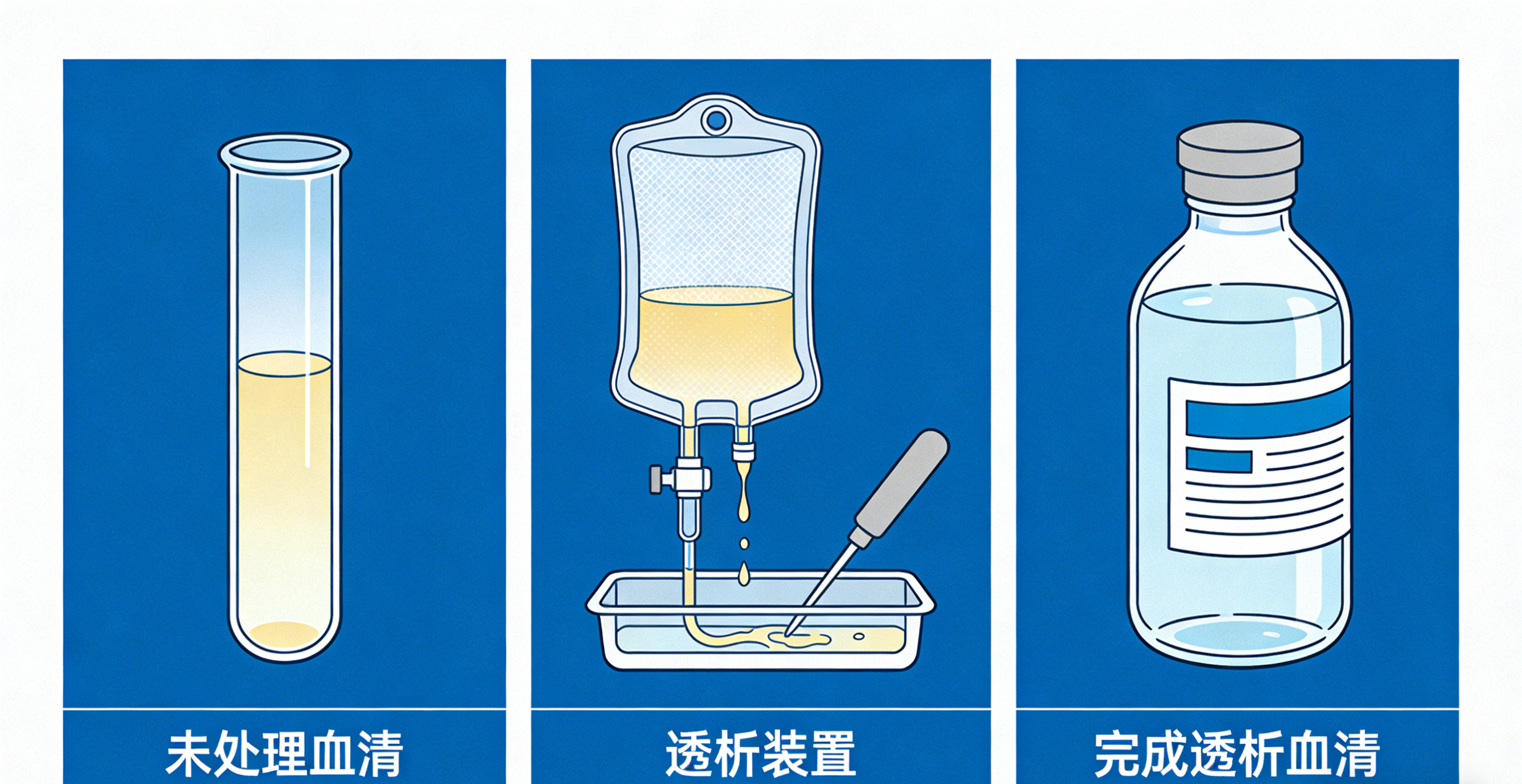 未处理血清

透析装置

完成透析血清